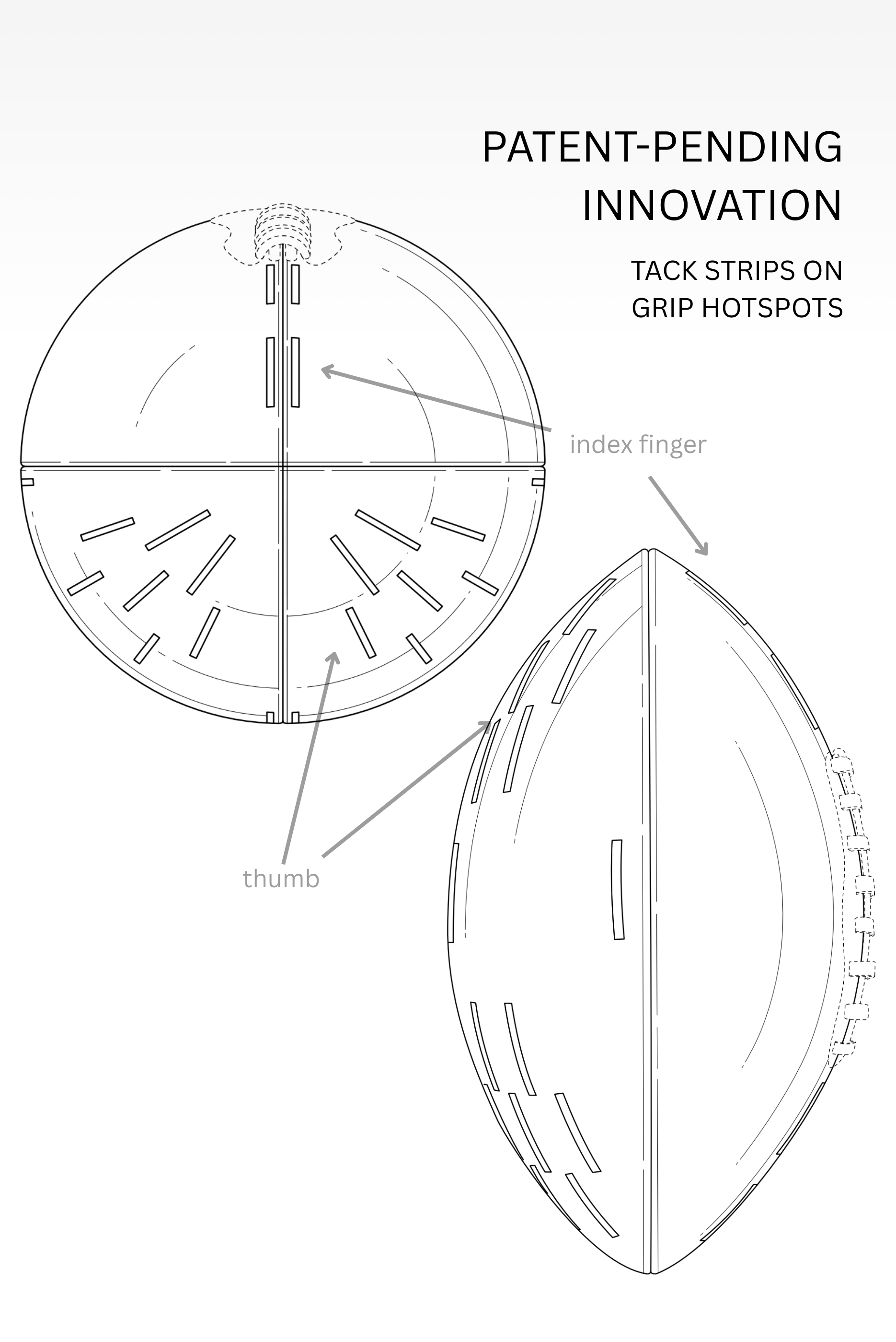 PATENT-PENDING INNOVATION

TACK STRIPS ON GRIP HOTSPOTS

index finger

thumb