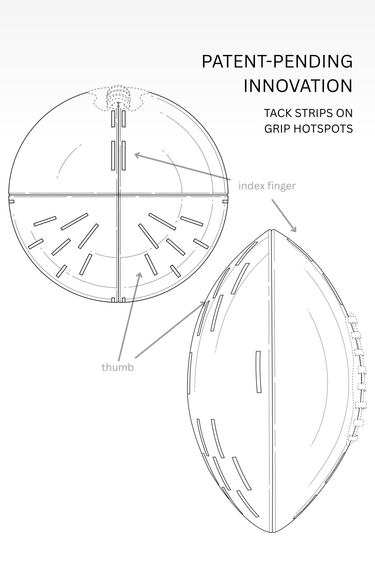 PATENT-PENDING INNOVATION

TACK STRIPS ON GRIP HOTSPOTS

index finger

thumb